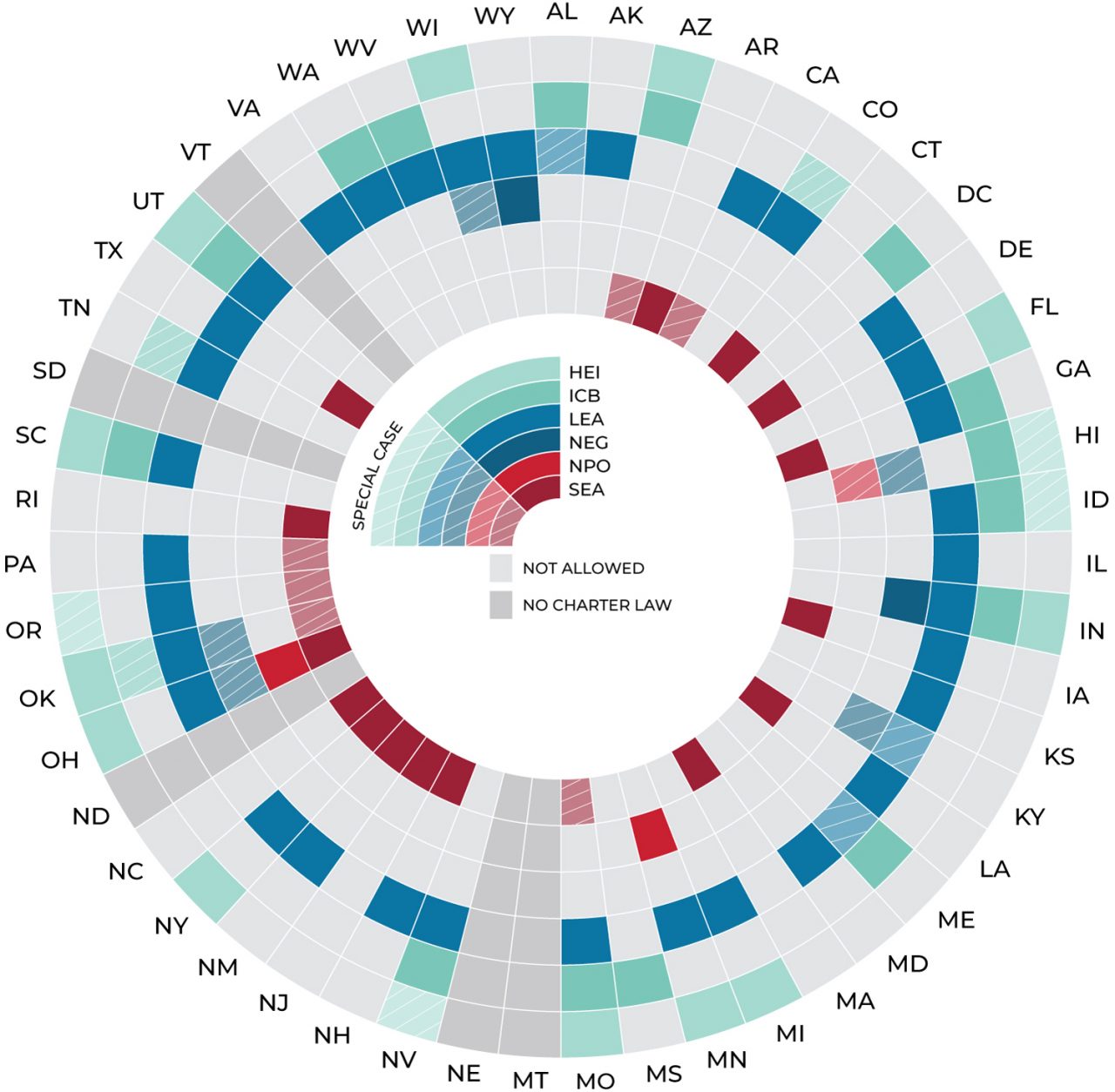 AL
AK
AZ
AR
CA
CO
CT
DC
DE
FL
GA
HI
ID
IL
IN
IA
KS
KY
LA
ME
MD
MA
MI
MN
MS
MO
MT
NE
NV
NH
NJ
NM
NY
NC
ND
OH
OK
OR
PA
RI
SC
SD
TN
TX
UT
VT
VA
WA
WV
WI
WY

SPECIAL CASE
HEI
ICB
LEA
NEG
NPO
SEA

NOT ALLOWED
NO CHARTER LAW